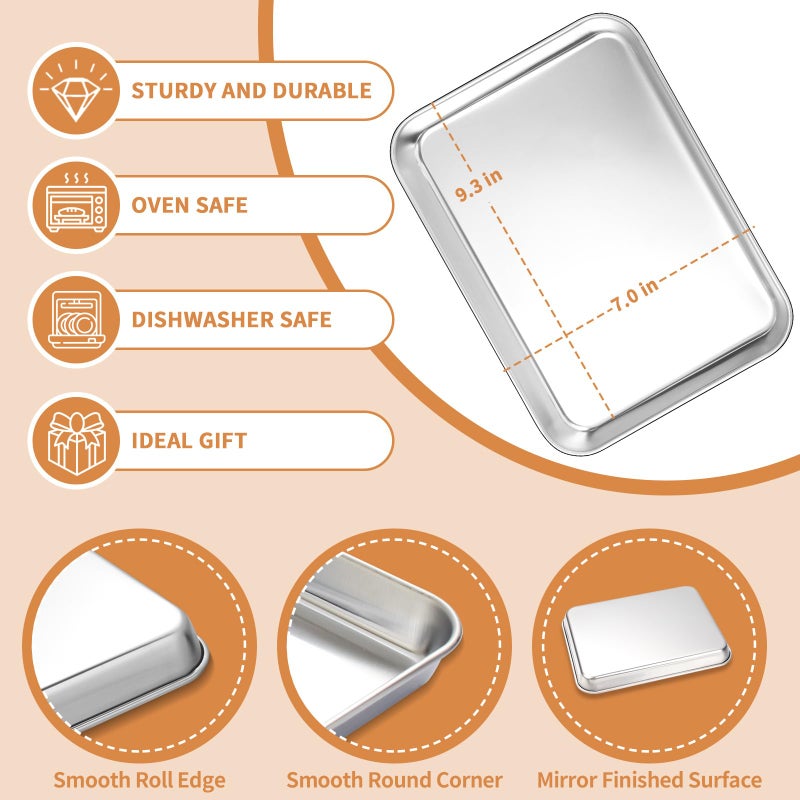 STURDY AND DURABLE

OVEN SAFE

DISHWASHER SAFE

IDEAL GIFT

9.3 in

7.0 in

Smooth Roll Edge

Smooth Round Corner

Mirror Finished Surface